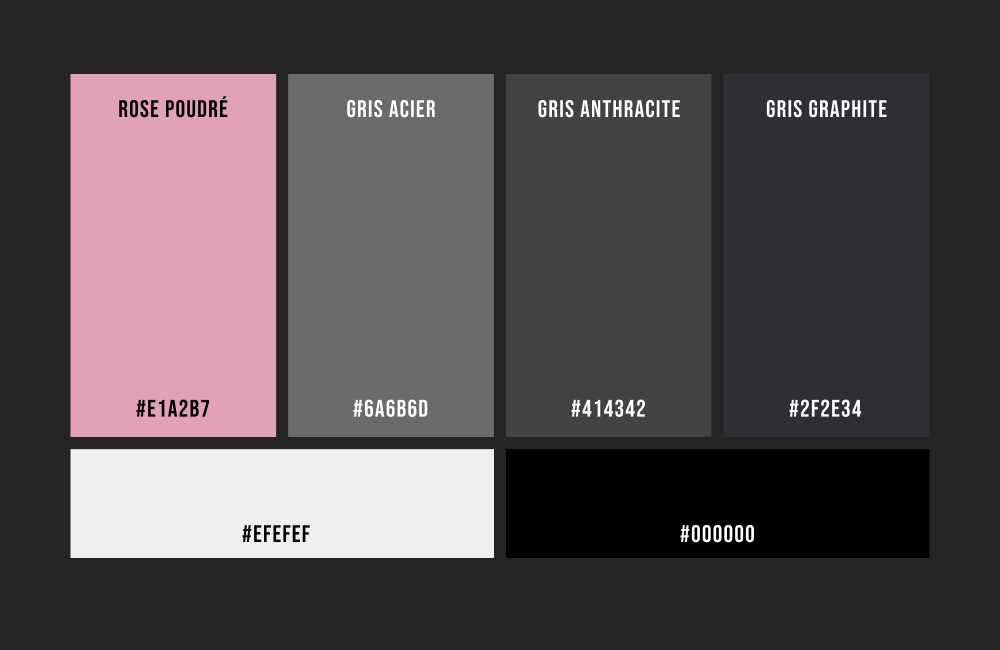 ROSE POUDRÉ

#E1A2B7

GRIS ACIER

#6A6B6D

GRIS ANTHRACITE

#414342

GRIS GRAPHITE

#2F2E34

#EFEFEF

#000000